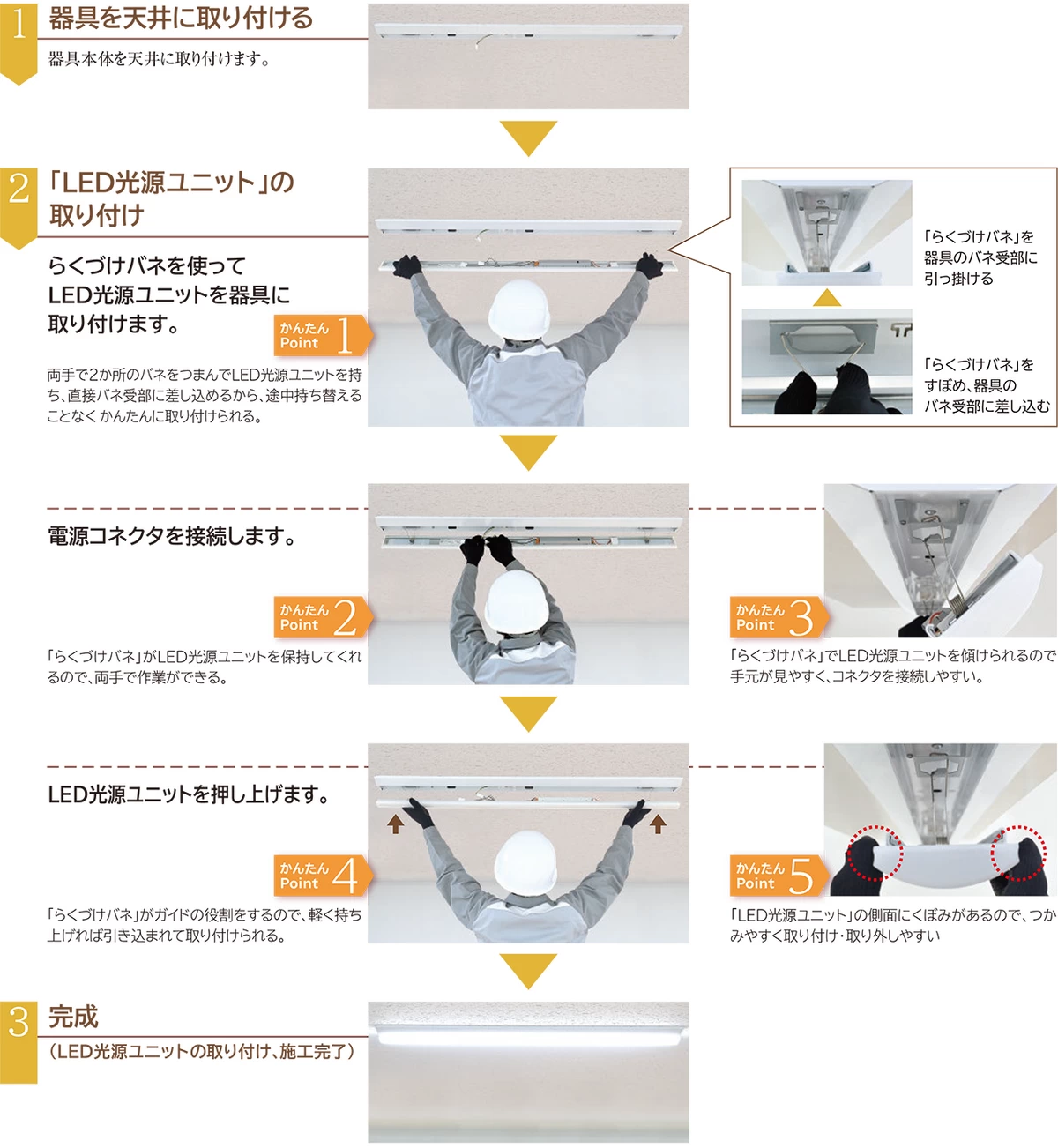 1 器具を天井に取り付ける

器具本体を天井に取り付けます。

2 「LED光源ユニット」の取り付け

らくづけバネを使ってLED光源ユニットを器具に取り付けます。

かんたん Point 1

両手で2か所のバネをつまんでLED光源ユニットを持ち、直接バネ受部に差し込めるから、途中持ち替えることなくかんたんに取り付けられる。

「らくづけバネ」を器具のバネ受部に引っ掛ける

「らくづけバネ」をすぼめ、器具のバネ受部に差し込む

電源コネクタを接続します。

かんたん Point 2

「らくづけバネ」がLED光源ユニットを保持してくれるので、両手で作業ができる。

かんたん Point 3

「らくづけバネ」でLED光源ユニットを傾けられるので手元が見やすく、コネクタを接続しやすい。

LED光源ユニットを押し上げます。

かんたん Point 4

「らくづけバネ」がガイドの役割をするので、軽く持ち上げれば引き込まれて取り付けられる。

かんたん Point 5

「LED光源ユニット」の側面にくぼみがあるので、つかみやすく取り付け・取り外しやすい

3 完成

（LED光源ユニットの取り付け、施工完了）